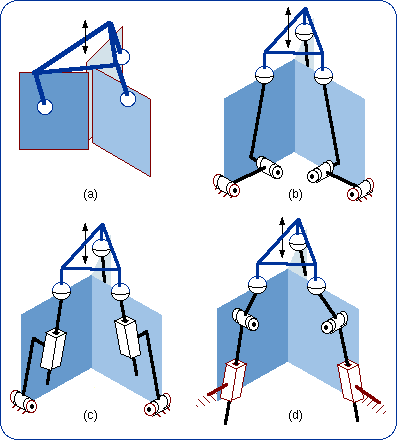 (a)

(b)

(c)

(d)