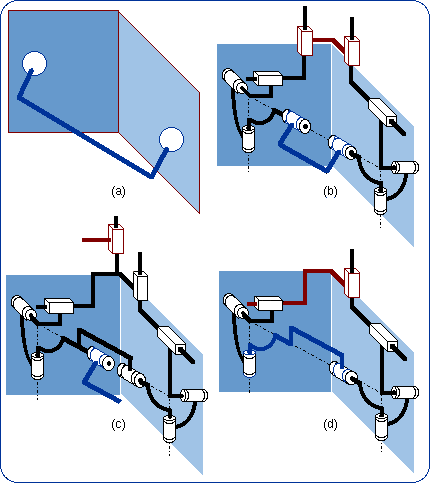 (a)

(b)

(c)

(d)